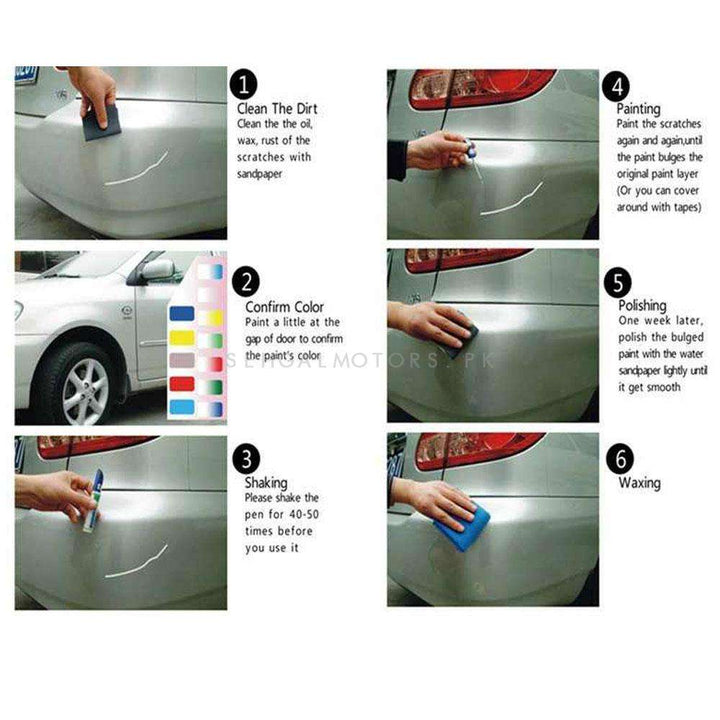 1
Clean The Dirt
Clean the the oil, wax, rust of the scratches with sandpaper

2
Confirm Color
Paint a little at the gap of door to confirm the paint's color

3
Shaking
Please shake the pen for 40-50 times before you use it

4
Painting
Paint the scratches again and again,until the paint bulges the original paint layer (Or you can cover around with tapes)

5
Polishing
One week later, polish the bulged paint with the water sandpaper lightly until it get smooth

6
Waxing

SEHGALMOTORS.PK