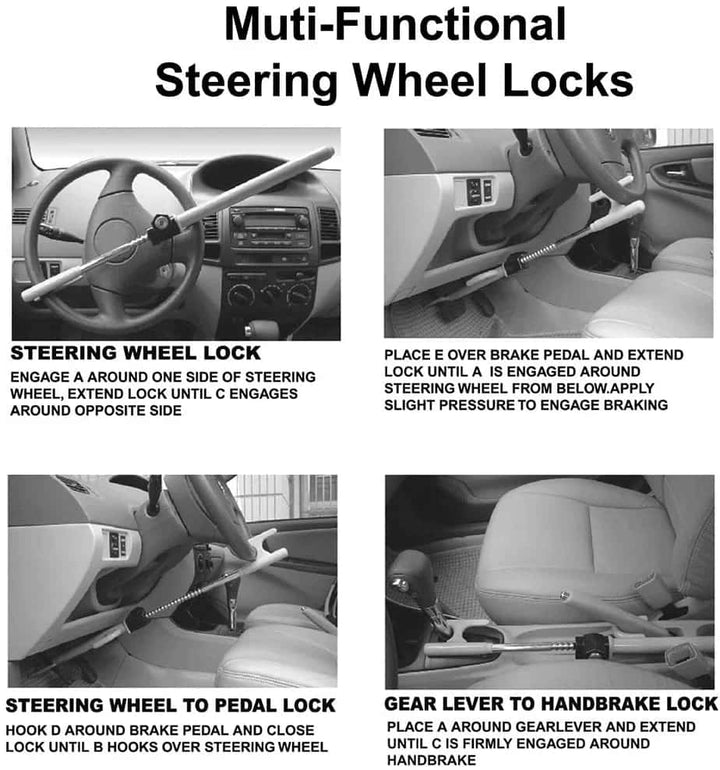 Muti-Functional
Steering Wheel Locks

STEERING WHEEL LOCK
ENGAGE A AROUND ONE SIDE OF STEERING WHEEL, EXTEND LOCK UNTIL C ENGAGES AROUND OPPOSITE SIDE

PLACE E OVER BRAKE PEDAL AND EXTEND LOCK UNTIL A IS ENGAGED AROUND STEERING WHEEL FROM BELOW.APPLY SLIGHT PRESSURE TO ENGAGE BRAKING

STEERING WHEEL TO PEDAL LOCK
HOOK D AROUND BRAKE PEDAL AND CLOSE LOCK UNTIL B HOOKS OVER STEERING WHEEL

GEAR LEVER TO HANDBRAKE LOCK
PLACE A AROUND GEARLEVER AND EXTEND UNTIL C IS FIRMLY ENGAGED AROUND HANDBRAKE