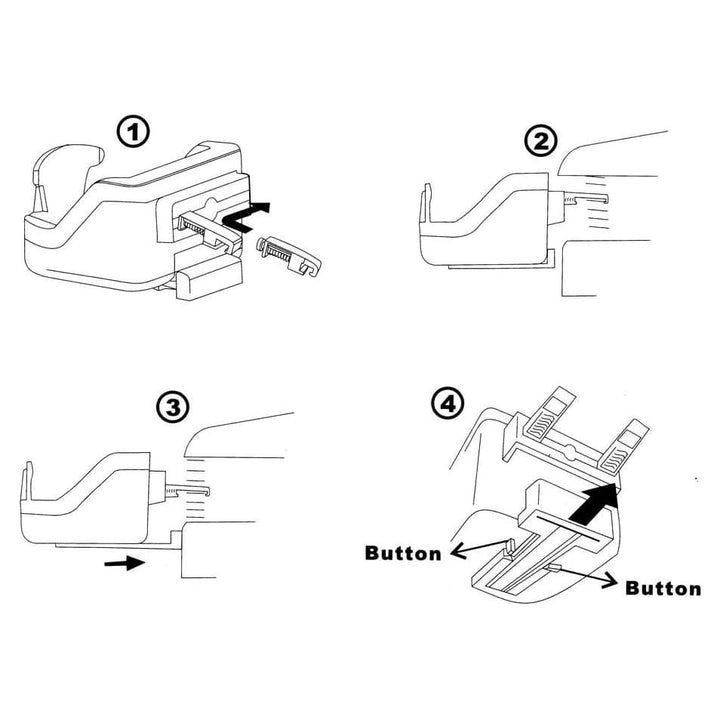 ①

②

③

④

Button

Button