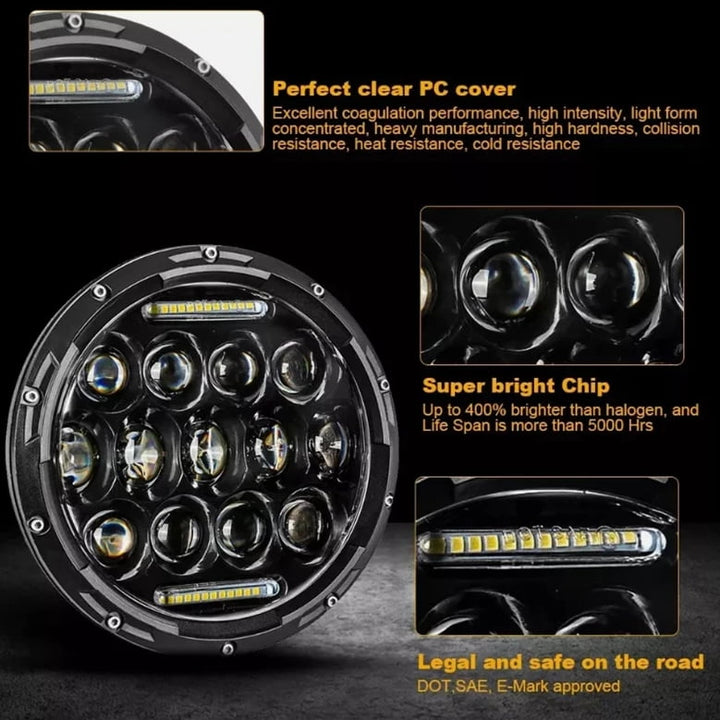 Perfect clear PC cover
Excellent coagulation performance, high intensity, light form concentrated, heavy manufacturing, high hardness, collision resistance, heat resistance, cold resistance

Super bright Chip
Up to 400% brighter than halogen, and Life Span is more than 5000 Hrs

Legal and safe on the road
DOT,SAE, E-Mark approved