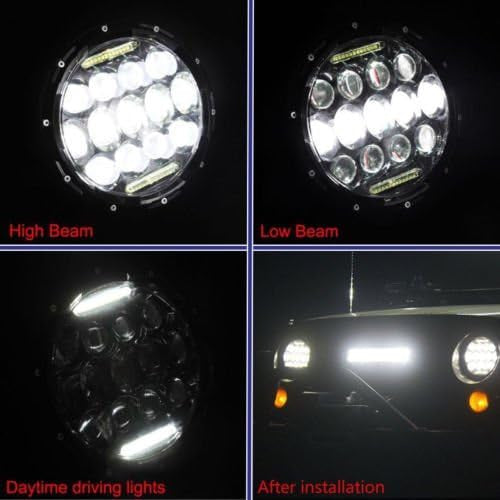 High Beam

Low Beam

Daytime driving lights

After installation