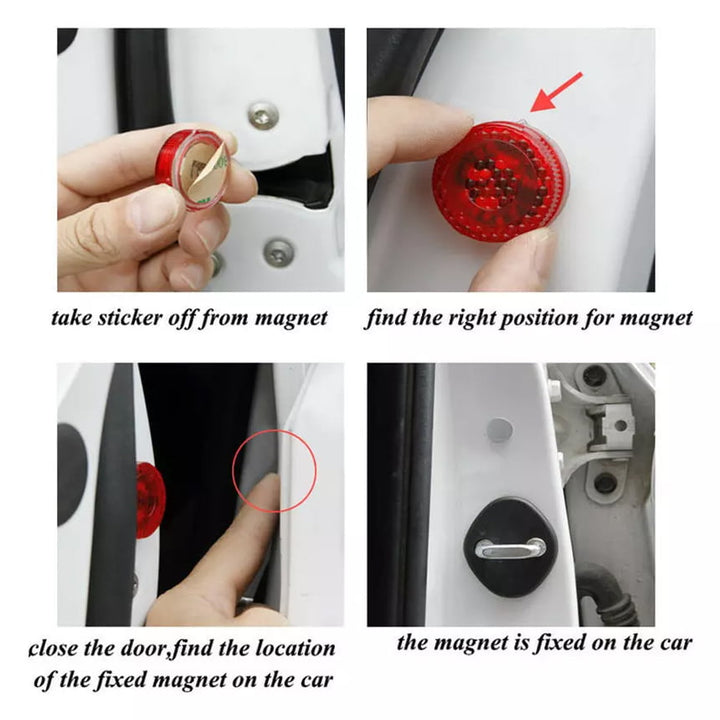 take sticker off from magnet

find the right position for magnet

close the door,find the location of the fixed magnet on the car

the magnet is fixed on the car